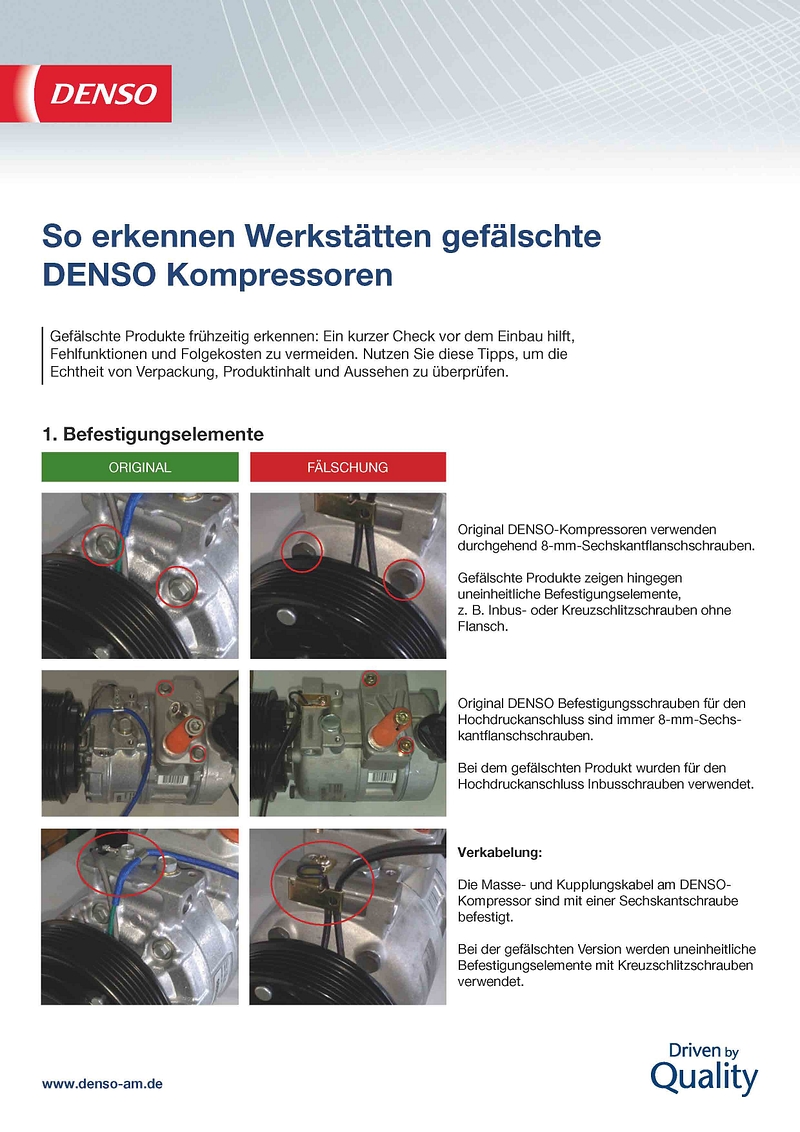 DENSO

So erkennen Werkstätten gefälschte DENSO Kompressoren

Gefälschte Produkte frühzeitig erkennen: Ein kurzer Check vor dem Einbau hilft, Fehlfunktionen und Folgekosten zu vermeiden. Nutzen Sie diese Tipps, um die Echtheit von Verpackung, Produktinhalt und Aussehen zu überprüfen.

1. Befestigungselemente

ORIGINAL

FÄLSCHUNG

Original DENSO-Kompressoren verwenden durchgehend 8-mm-Sechskantflanschschrauben.

Gefälschte Produkte zeigen hingegen uneinheitliche Befestigungselemente, z. B. Inbus- oder Kreuzschlitzschrauben ohne Flansch.

Original DENSO Befestigungsschrauben für den Hochdruckanschluss sind immer 8-mm-Sechskantflanschschrauben.

Bei dem gefälschten Produkt wurden für den Hochdruckanschluss Inbusschrauben verwendet.

Verkabelung:

Die Masse- und Kupplungskabel am DENSO-Kompressor sind mit einer Sechskantschraube befestigt.

Bei der gefälschten Version werden uneinheitliche Befestigungselemente mit Kreuzschlitzschrauben verwendet.

www.denso-am.de

Driven by Quality