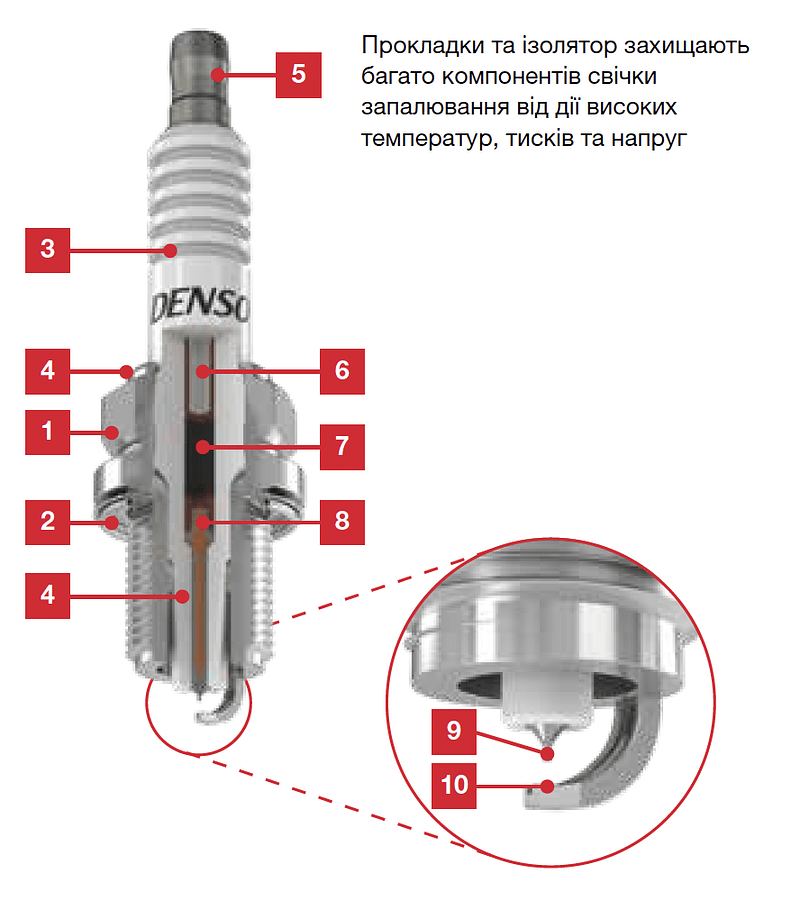 Прокладки та ізолятор захищають багато компонентів свічки запалювання від дії високих температур, тисків та напруг

5

3

DENSO

4

6

1

7

2

8

4

9

10