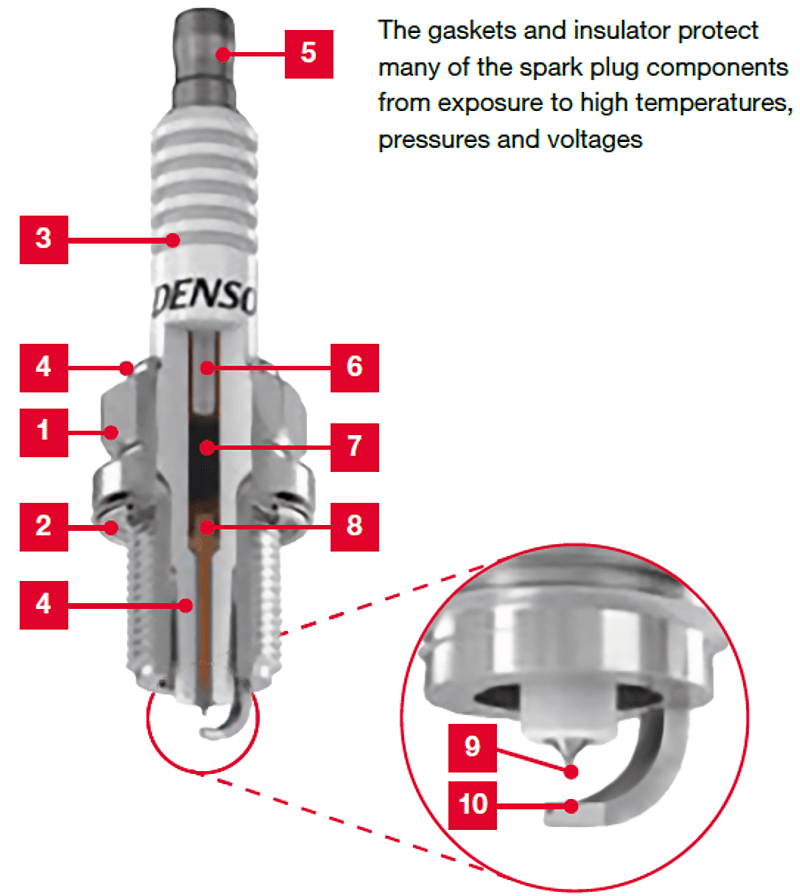 The gaskets and insulator protect many of the spark plug components from exposure to high temperatures, pressures and voltages

5

3

DENSO

4

6

1

7

2

8

4

9

10