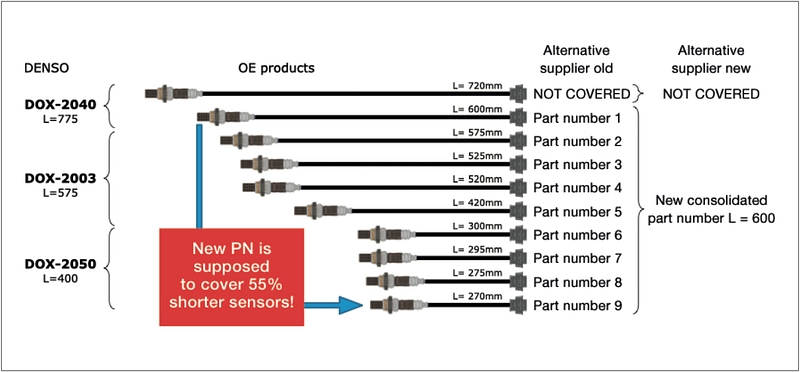 DENSO

OE products

Alternative supplier old

Alternative supplier new

DOX-2040
L=775

DOX-2003
L=575

DOX-2050
L=400

L= 720mm NOT COVERED

NOT COVERED

L= 600mm Part number 1

L= 575mm Part number 2

L= 525mm Part number 3

L= 520mm Part number 4

L= 420mm Part number 5

L= 300mm Part number 6

L= 295mm Part number 7

L= 275mm Part number 8

L= 270mm Part number 9

New consolidated part number L = 600

New PN is supposed to cover 55% shorter sensors!