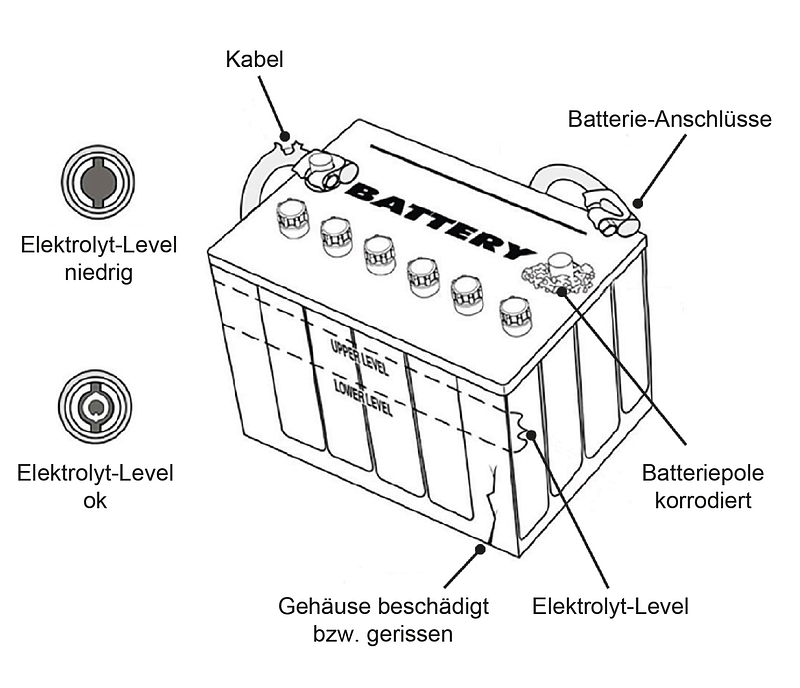 Kabel

Batterie-Anschlüsse

Elektrolyt-Level niedrig

BATTERY

UPPER LEVEL

LOWER LEVEL

Elektrolyt-Level ok

Batteriepole korrodiert

Gehäuse beschädigt bzw. gerissen

Elektrolyt-Level